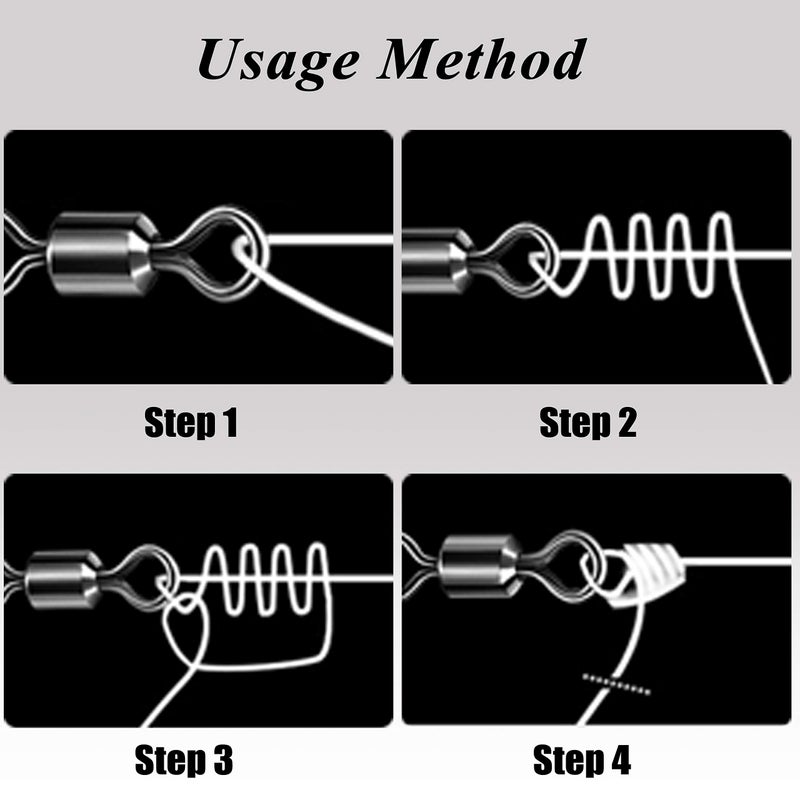 Usage Method

Step 1

Step 2

Step 3

Step 4